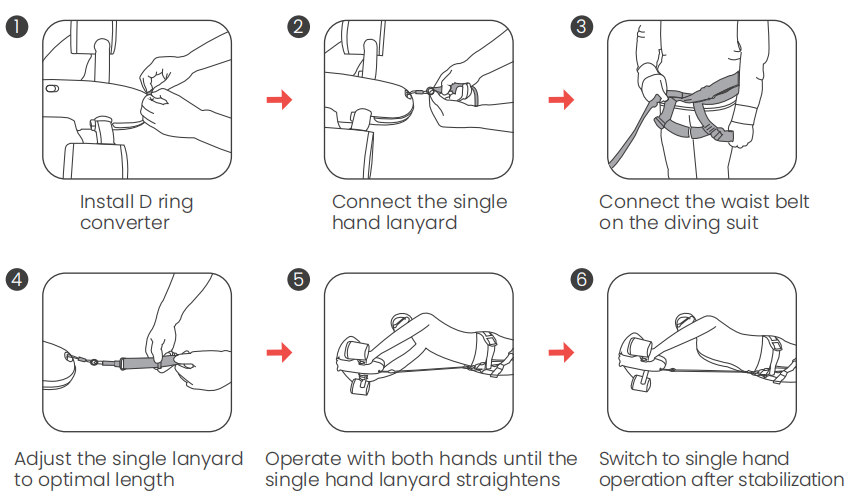 1
Install D ring converter

2
Connect the single hand lanyard

3
Connect the waist belt on the diving suit

4
Adjust the single lanyard to optimal length

5
Operate with both hands until the single hand lanyard straightens

6
Switch to single hand operation after stabilization