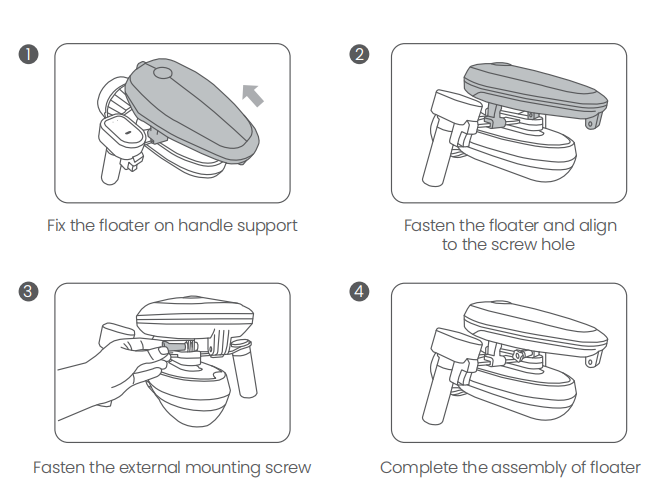 1

Fix the floater on handle support

2

Fasten the floater and align to the screw hole

3

Fasten the external mounting screw

4

Complete the assembly of floater