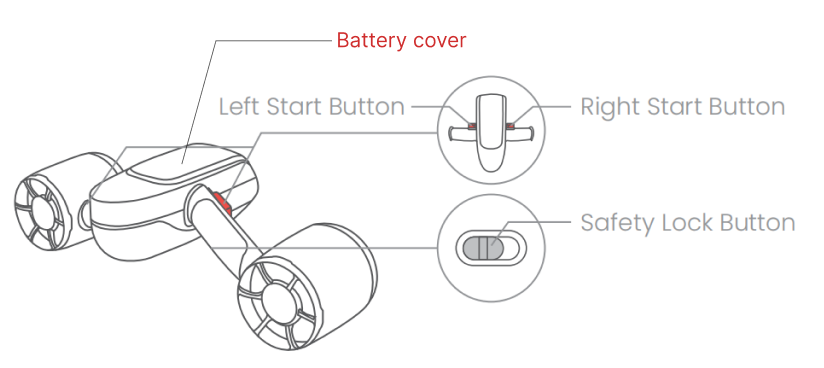 Battery cover

Left Start Button

Right Start Button

Safety Lock Button